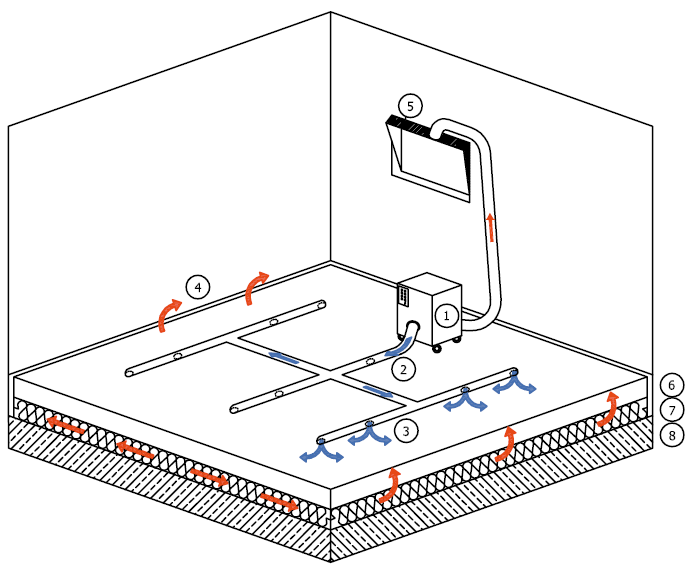 5
4
1
2
3
6
7
8